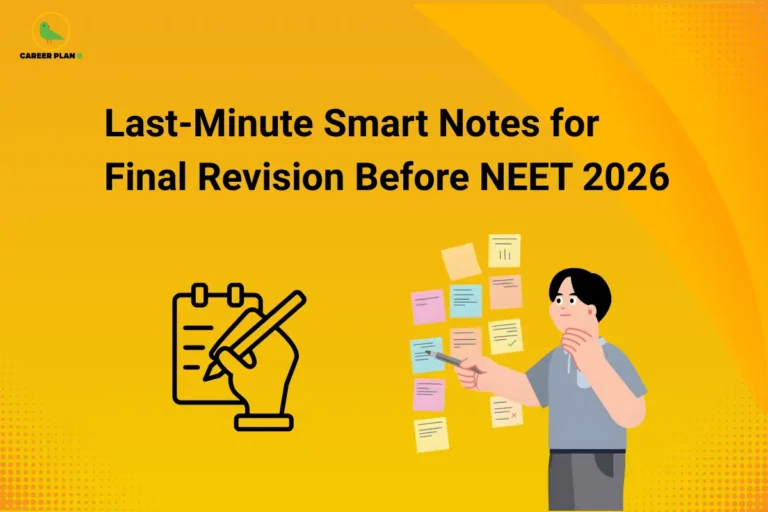 CAREER PLAN B

Last-Minute Smart Notes for Final Revision Before NEET 2026