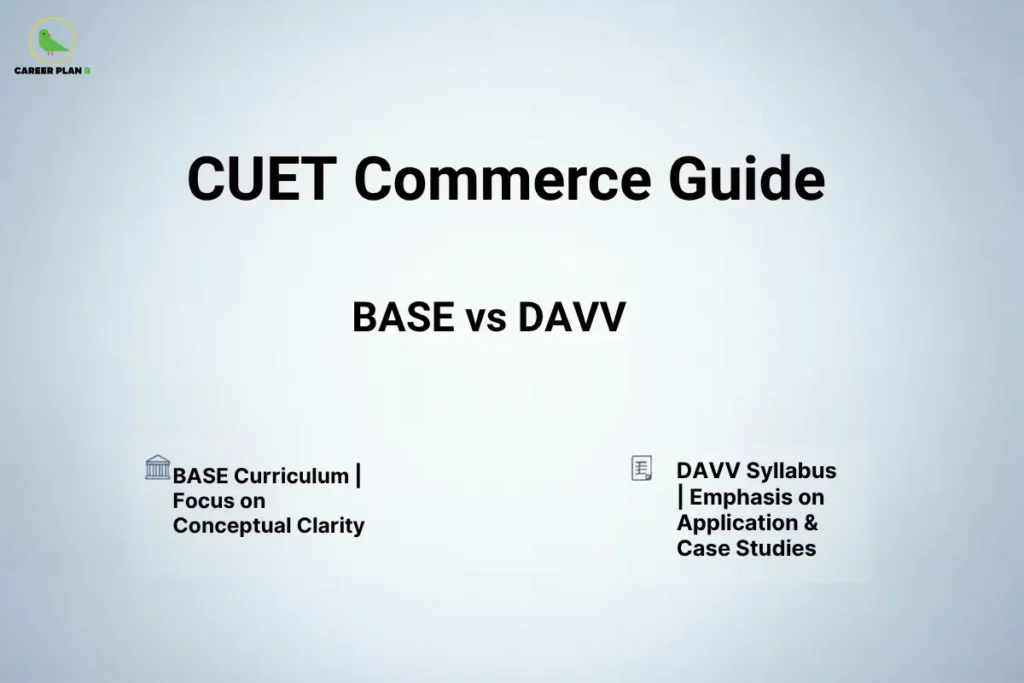 CAREER PLAN B

CUET Commerce Guide

BASE vs DAVV

BASE Curriculum | Focus on Conceptual Clarity

DAVV Syllabus | Emphasis on Application & Case Studies