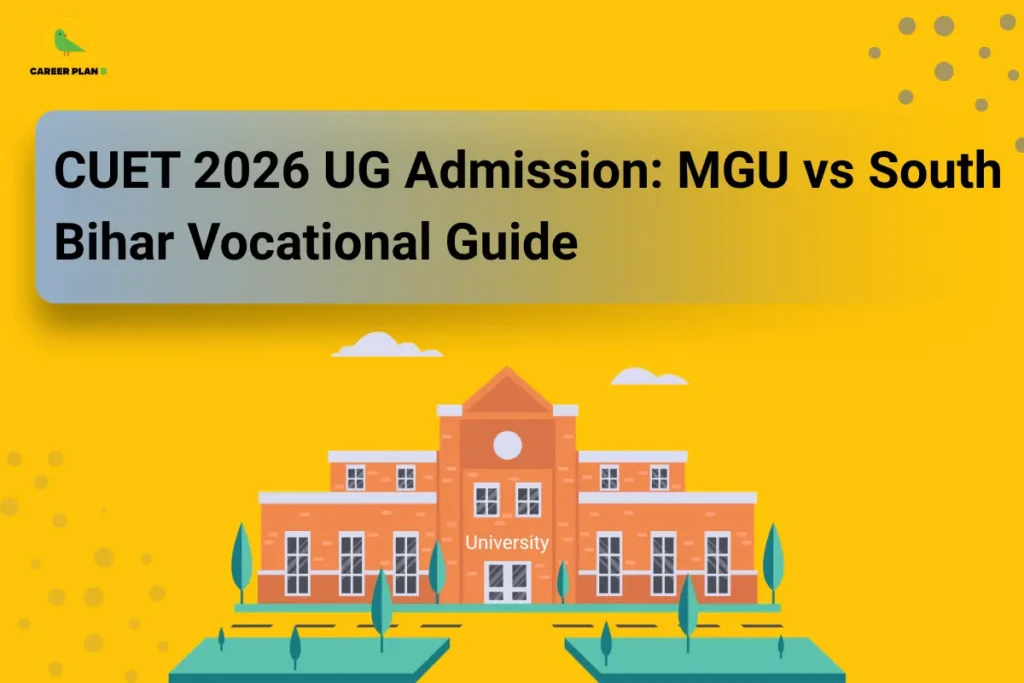 CAREER PLAN B

CUET 2026 UG Admission: MGU vs South Bihar Vocational Guide

University