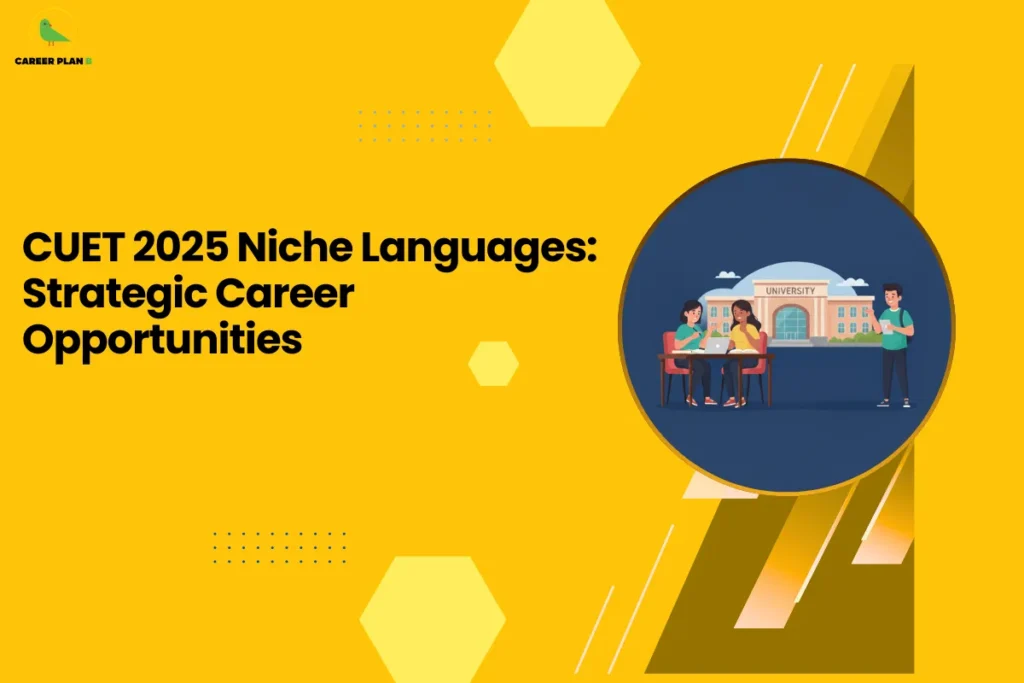 CAREER PLAN B

CUET 2025 Niche Languages: Strategic Career Opportunities

UNIVERSITY