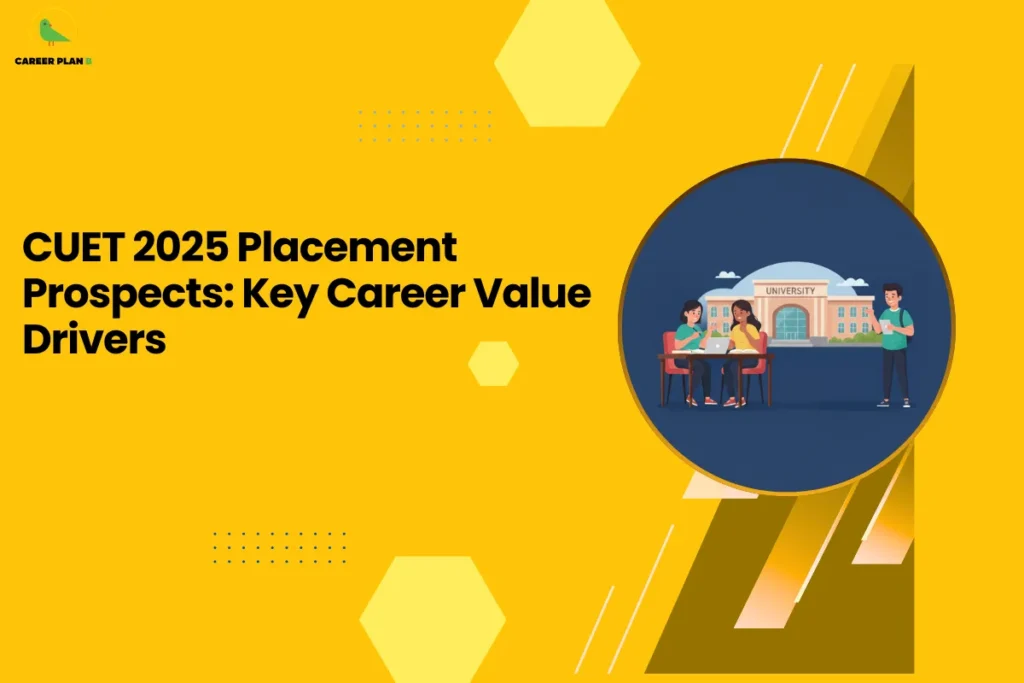 CAREER PLAN B

CUET 2025 Placement Prospects: Key Career Value Drivers

UNIVERSITY