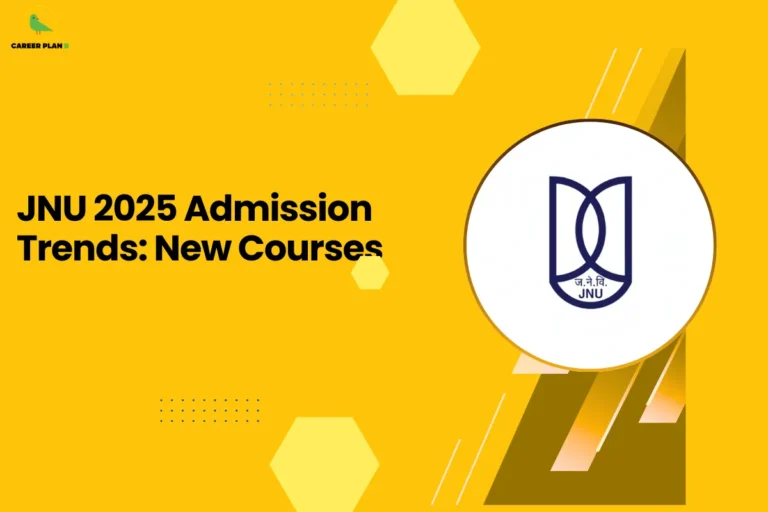 CAREER PLAN B

JNU 2025 Admission Trends: New Courses

ज.ने.वि.
JNU