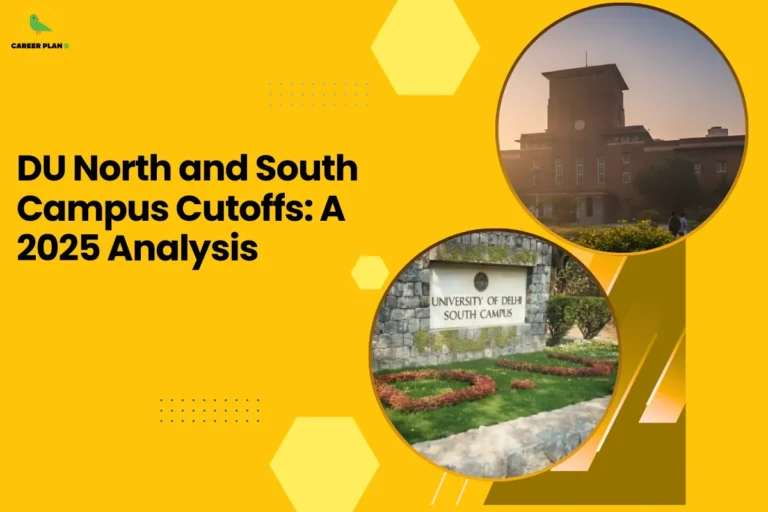 CAREER PLAN B

DU North and South Campus Cutoffs: A 2025 Analysis

UNIVERSITY OF DELHI SOUTH CAMPUS