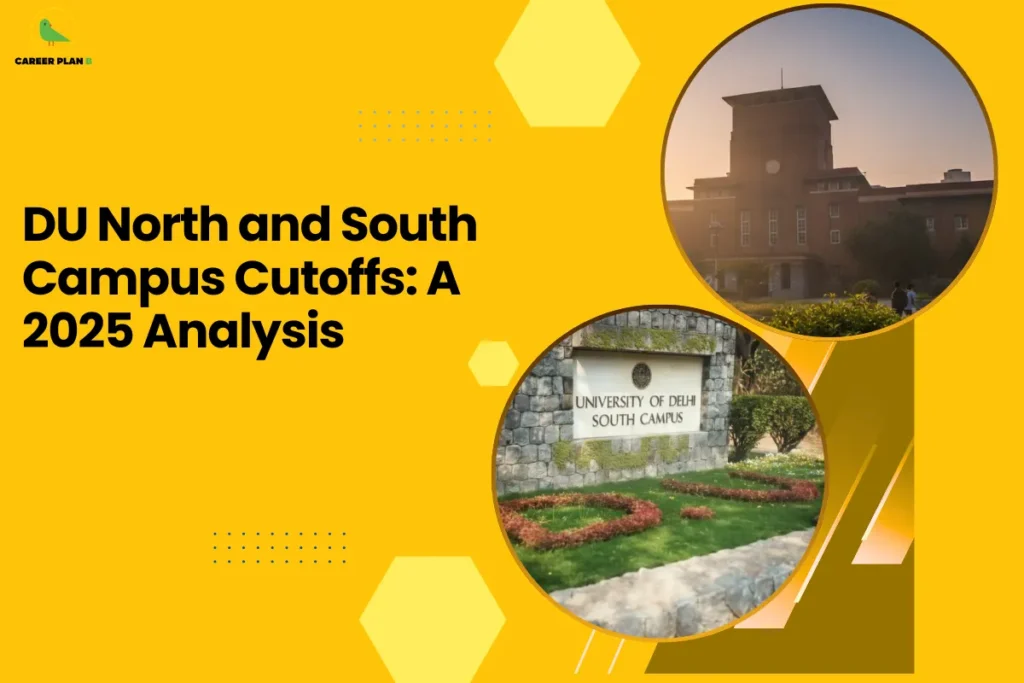 CAREER PLAN B

DU North and South Campus Cutoffs: A 2025 Analysis

UNIVERSITY OF DELHI
SOUTH CAMPUS