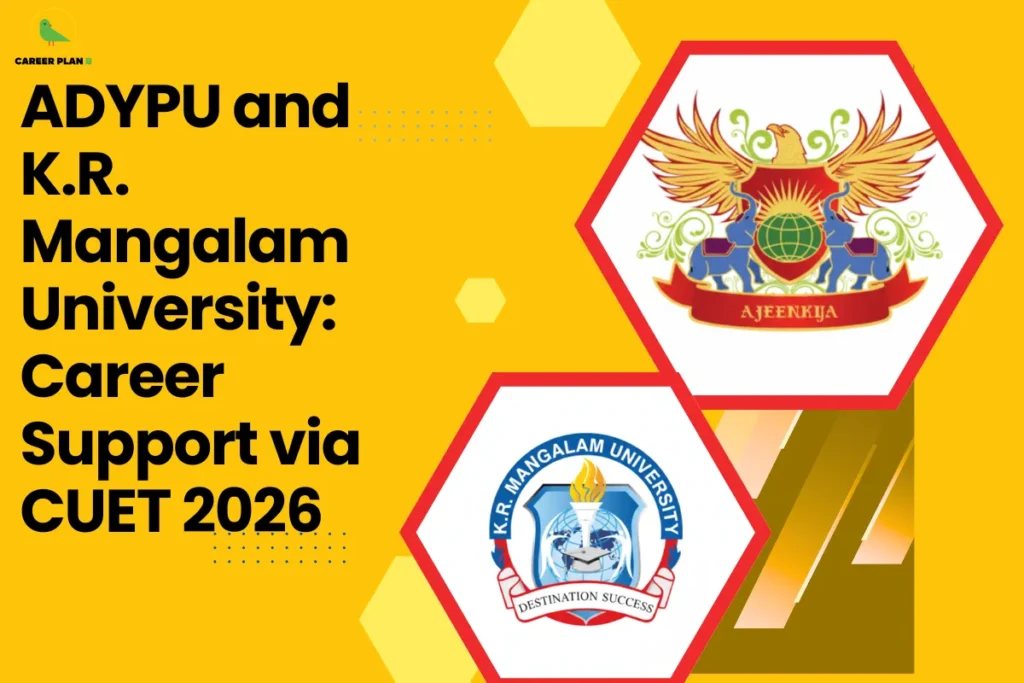 CAREER PLAN B

ADYPU and K.R. Mangalam University: Career Support via CUET 2026

AJEENKYA

K.R. MANGALAM UNIVERSITY

DESTINATION SUCCESS