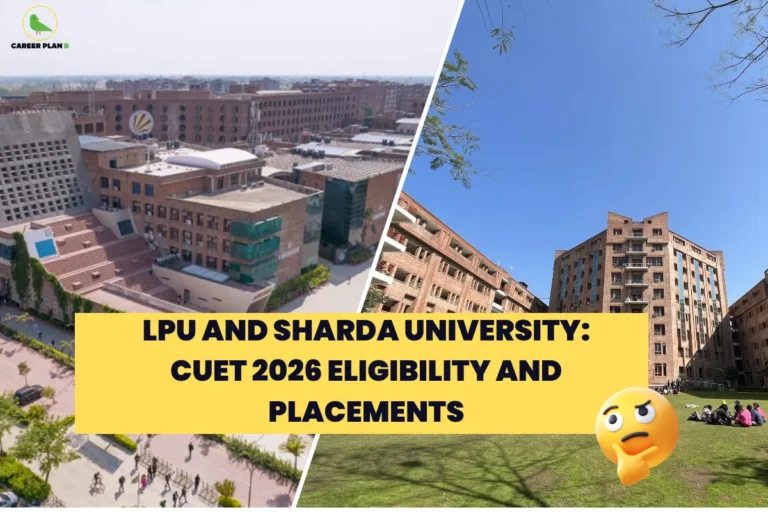 CAREER PLAN B

LPU AND SHARDA UNIVERSITY: CUET 2026 ELIGIBILITY AND PLACEMENTS